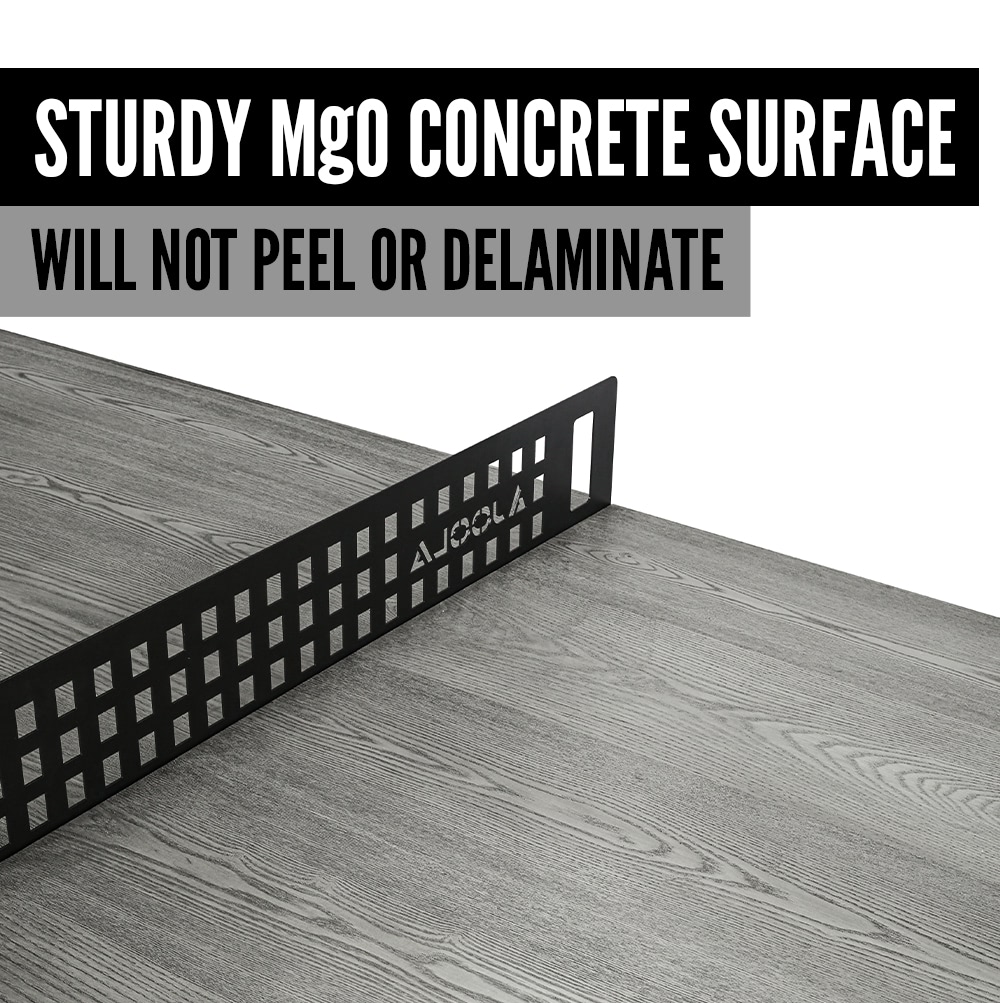 STURDY MgO CONCRETE SURFACE

WILL NOT PEEL OR DELAMINATE

JOOLA